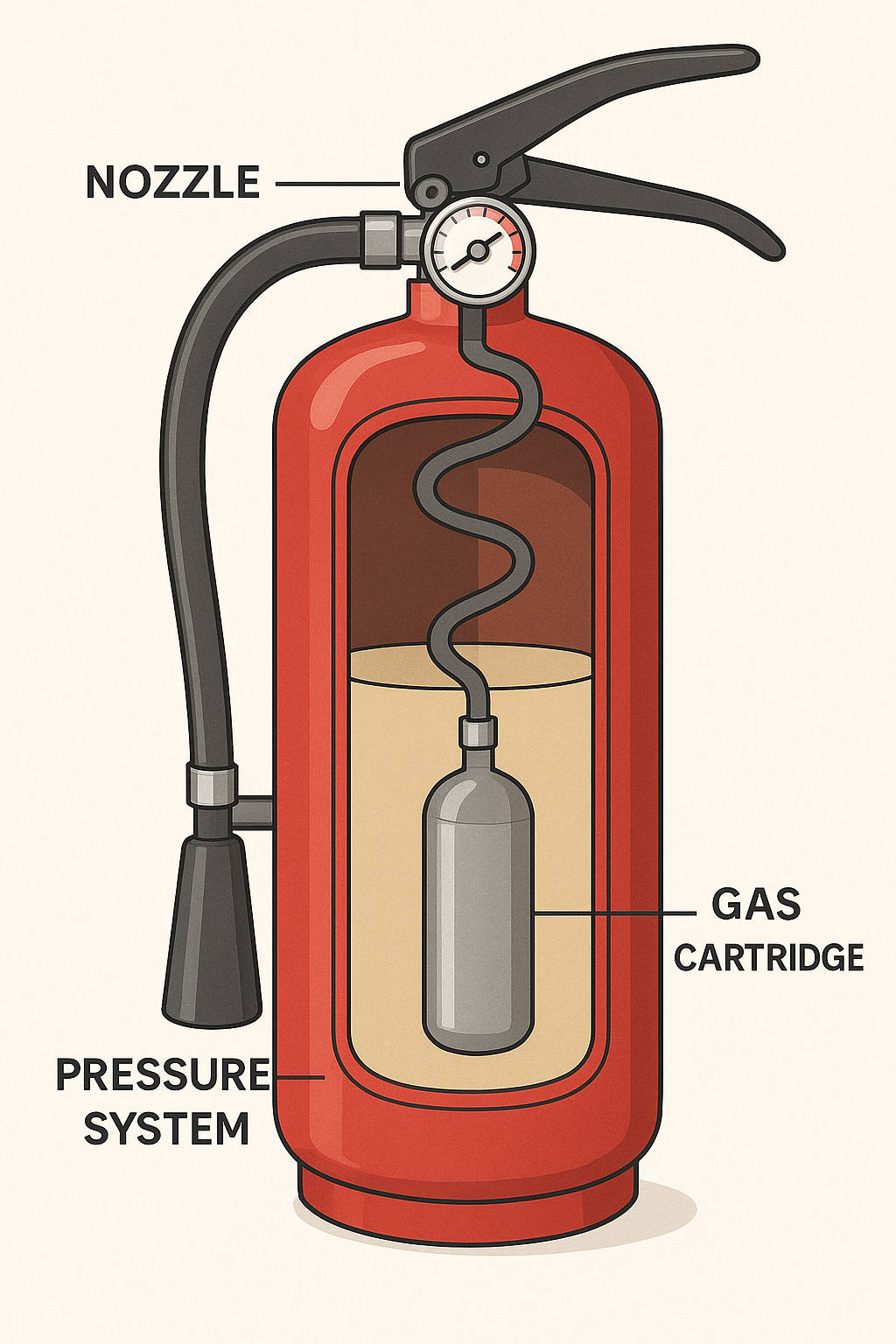 NOZZLE

GAS CARTRIDGE

PRESSURE SYSTEM